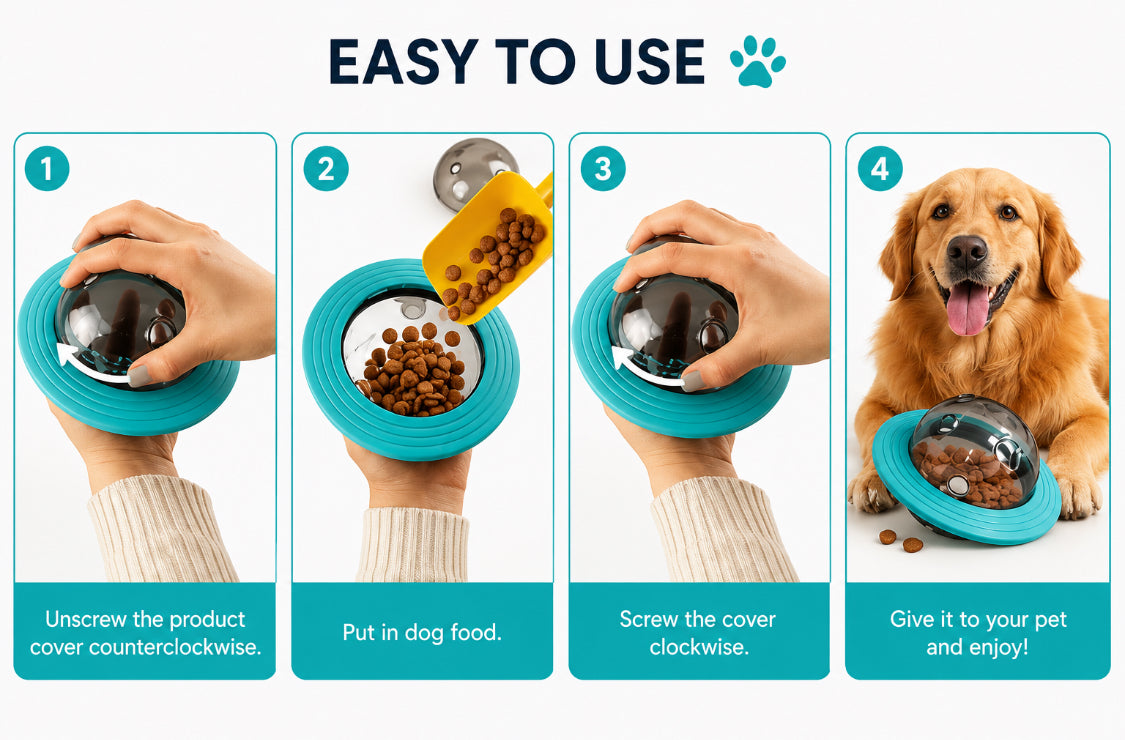 EASY TO USE

1

Unscrew the product cover counterclockwise.

2

Put in dog food.

3

Screw the cover clockwise.

4

Give it to your pet and enjoy!